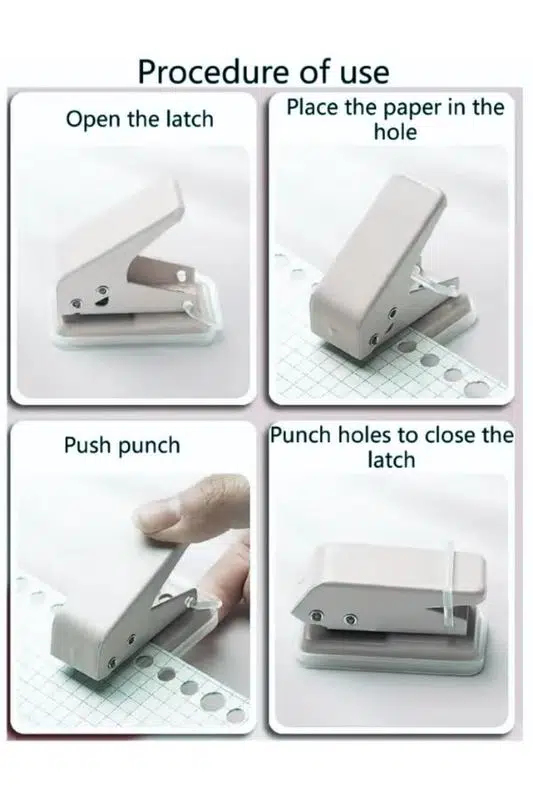 Procedure of use

Open the latch

Place the paper in the hole

Push punch

Punch holes to close the latch