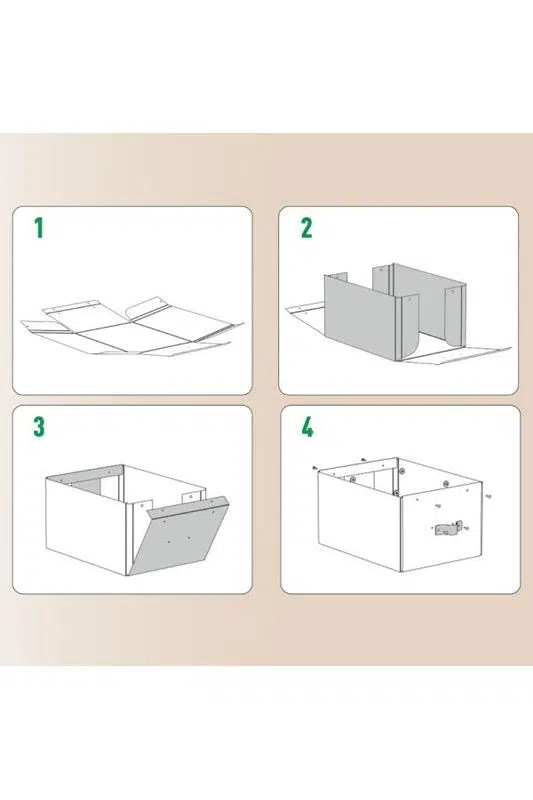 1

2

3

4