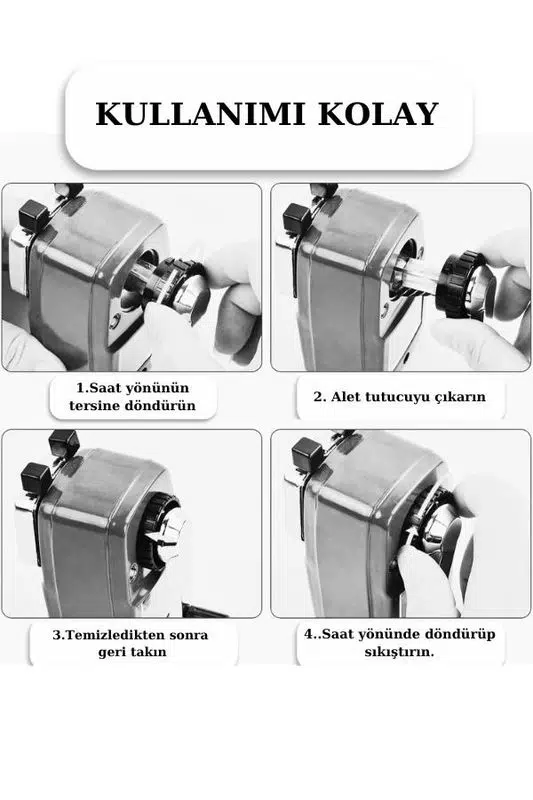 KULLANIMI KOLAY

1.Saat yönünün tersine döndürün

2. Alet tutucuyu çıkarın

3.Temizledikten sonra geri takın

4..Saat yönünde döndürüp sıkıştırın.