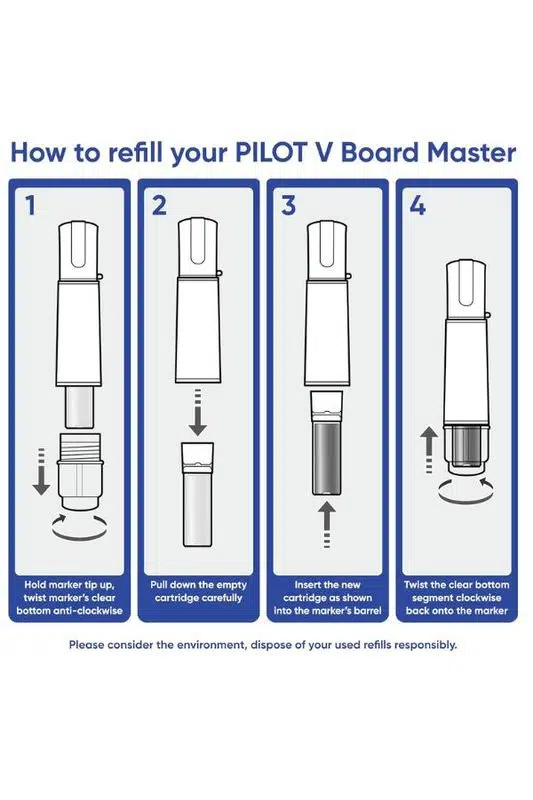 How to refill your PILOT V Board Master

1

Hold marker tip up, twist marker's clear bottom anti-clockwise

2

Pull down the empty cartridge carefully

3

Insert the new cartridge as shown into the marker's barrel

4

Twist the clear bottom segment clockwise back onto the marker

Please consider the environment, dispose of your used refills responsibly.